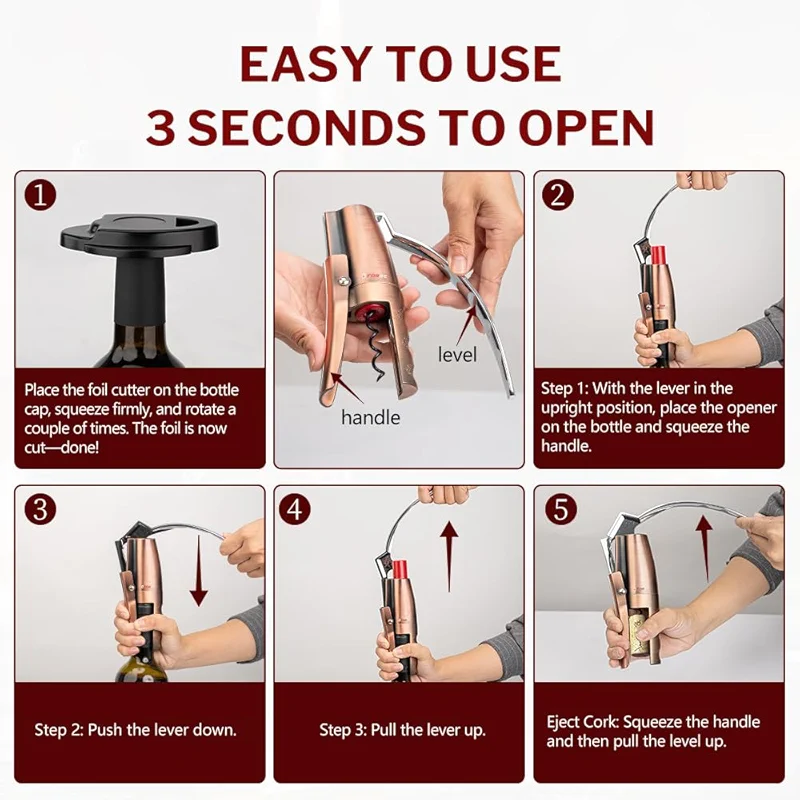 EASY TO USE
3 SECONDS TO OPEN

1

Place the foil cutter on the bottle cap, squeeze firmly, and rotate a couple of times. The foil is now cut—done!

level

handle

2

Step 1: With the lever in the upright position, place the opener on the bottle and squeeze the handle.

3

Step 2: Push the lever down.

4

Step 3: Pull the lever up.

5

Eject Cork: Squeeze the handle and then pull the level up.