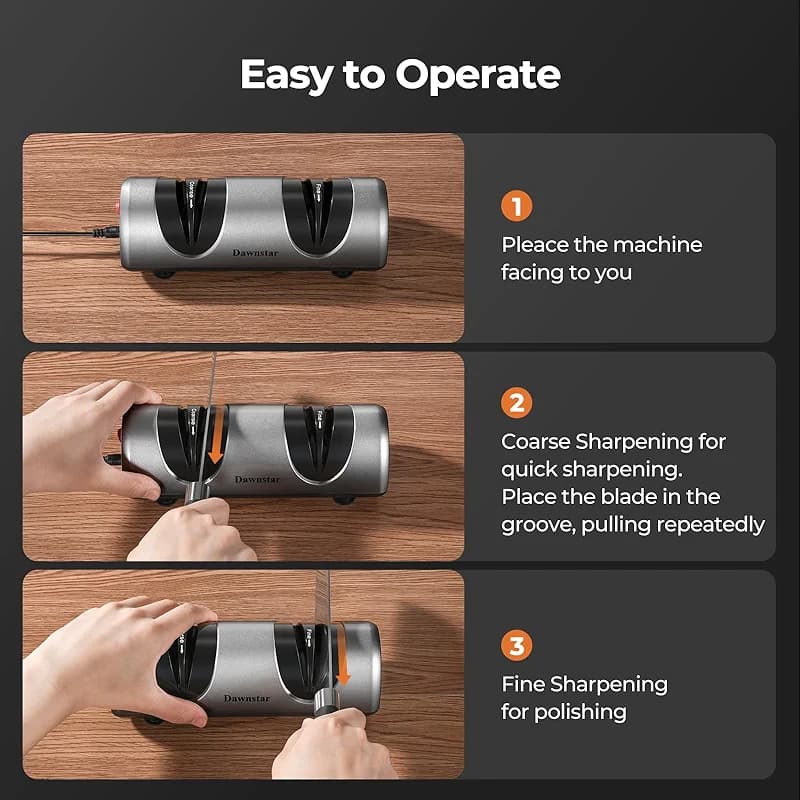 Easy to Operate

Coarse

Fine

Dawnstar

1

Pleace the machine facing to you

Coarse

Fine

Dawnstar

2

Coarse Sharpening for quick sharpening.
Place the blade in the groove, pulling repeatedly

Fine

Dawnstar

3

Fine Sharpening for polishing